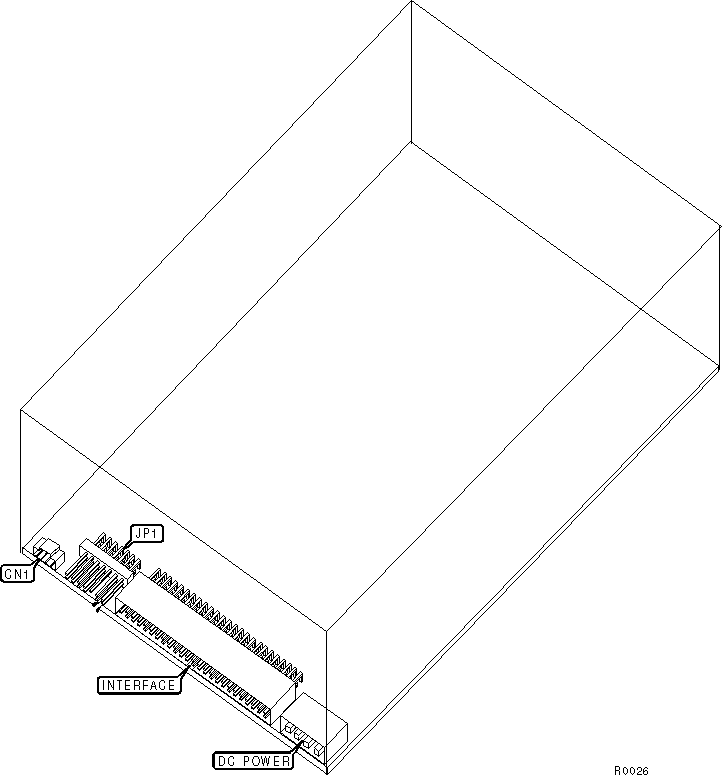 JP1
CN1
INTERFACE
DC POWER
R0026